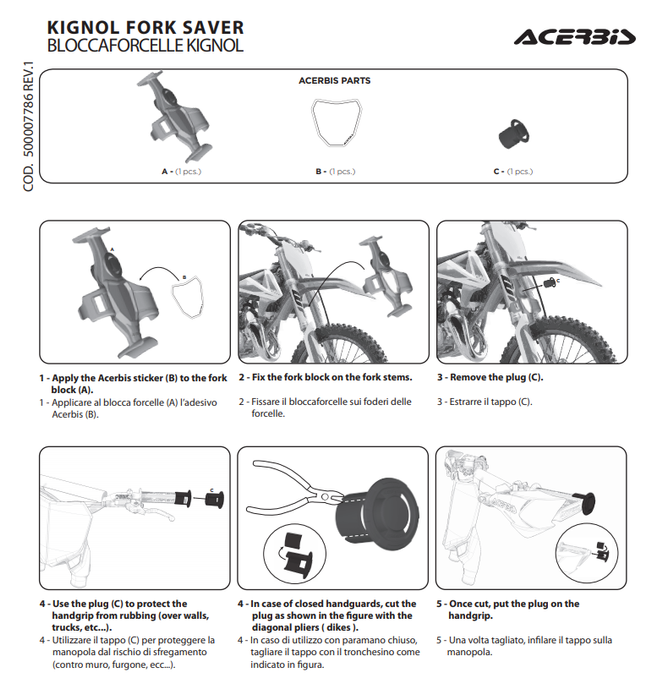 KIGNOL FORK SAVER
BLOCCAFORCELLE KIGNOL

ACERBIS

COD. 500007786 REV.1

ACERBIS PARTS

A - (1 pcs.)

B - (1 pcs.)

C - (1 pcs.)

A

B

C

1 - Apply the Acerbis sticker (B) to the fork block (A).
1 - Applicare al blocca forcelle (A) l'adesivo Acerbis (B).

2 - Fix the fork block on the fork stems.
2 - Fissare il bloccaforcelle sui foderi delle forcelle.

3 - Remove the plug (C).
3 - Estrarre il tappo (C).

C

4 - Use the plug (C) to protect the handgrip from rubbing (over walls, trucks, etc...).
4 - Utilizzare il tappo (C) per proteggere la manopola dal rischio di sfregamento (contro muro, furgone, ecc...).

4 - In case of closed handguards, cut the plug as shown in the figure with the diagonal pliers ( dikes ).
4 - In caso di utilizzo con paramano chiuso, tagliare il tappo con il tronchesino come indicato in figura.

5 - Once cut, put the plug on the handgrip.
5 - Una volta tagliato, infilare il tappo sulla manopola.